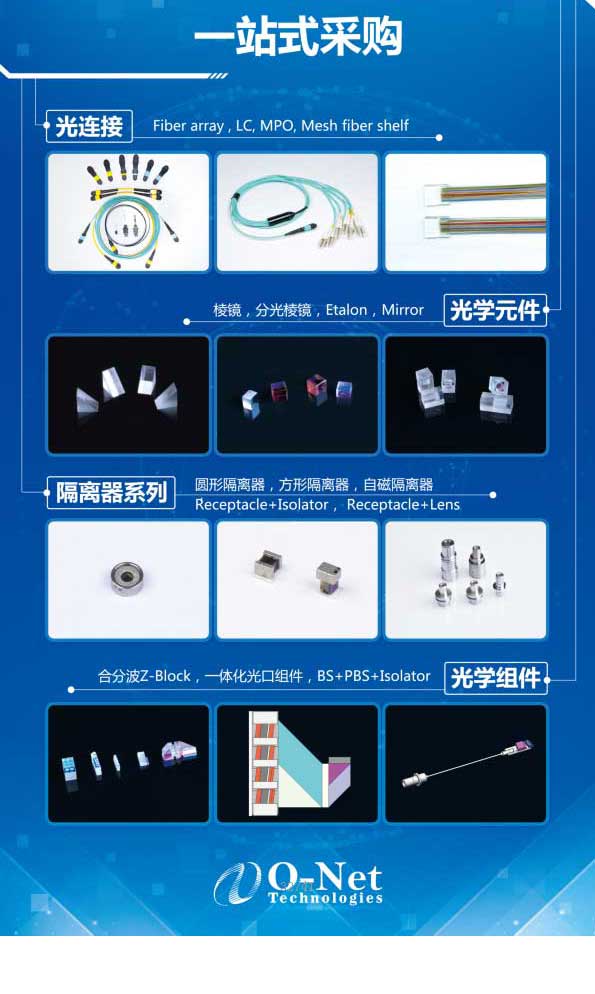 一站式采购

光连接 Fiber array , LC, MPO, Mesh fiber shelf

棱镜，分光棱镜，Etalon，Mirror 光学元件

隔离器系列 圆形隔离器，方形隔离器，自磁隔离器 Receptacle+Isolator， Receptacle+Lens

合分波Z-Block，一体化光口组件，BS+PBS+Isolator 光学组件

O-Net Technologies