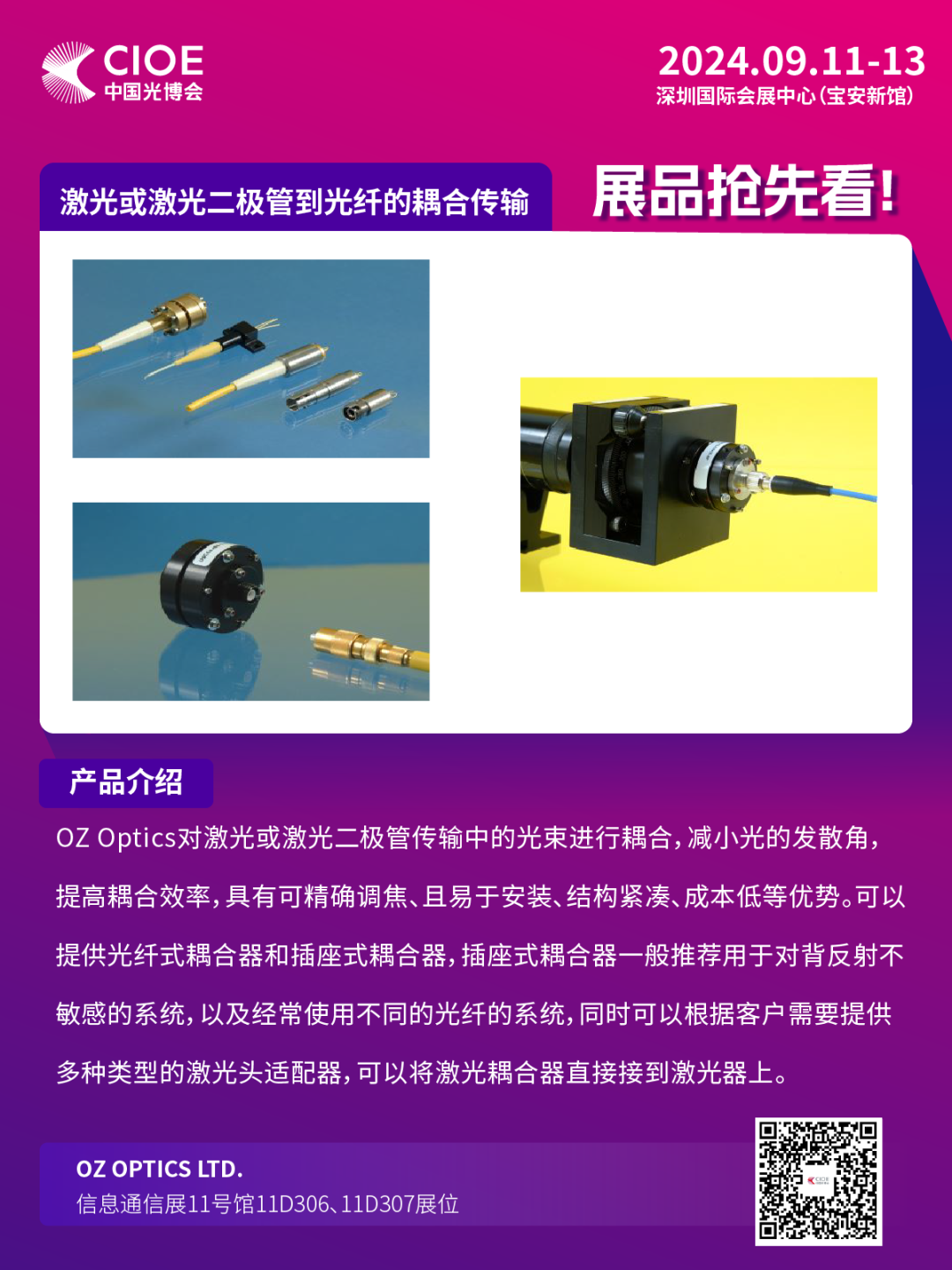 CIOE
中国光博会

2024.09.11-13
深圳国际会展中心(宝安新馆)

激光或激光二极管到光纤的耦合传输

展品抢先看!

产品介绍

OZ Optics对激光或激光二极管传输中的光束进行耦合,减小光的发散角,提高耦合效率,具有可精确调焦、且易于安装、结构紧凑、成本低等优势。可以提供光纤式耦合器和插座式耦合器,插座式耦合器一般推荐用于对背反射不敏感的系统,以及经常使用不同的光纤的系统,同时可以根据客户需要提供多种类型的激光头适配器,可以将激光耦合器直接接到激光器上。

OZ OPTICS LTD.
信息通信展11号馆11D306、11D307展位